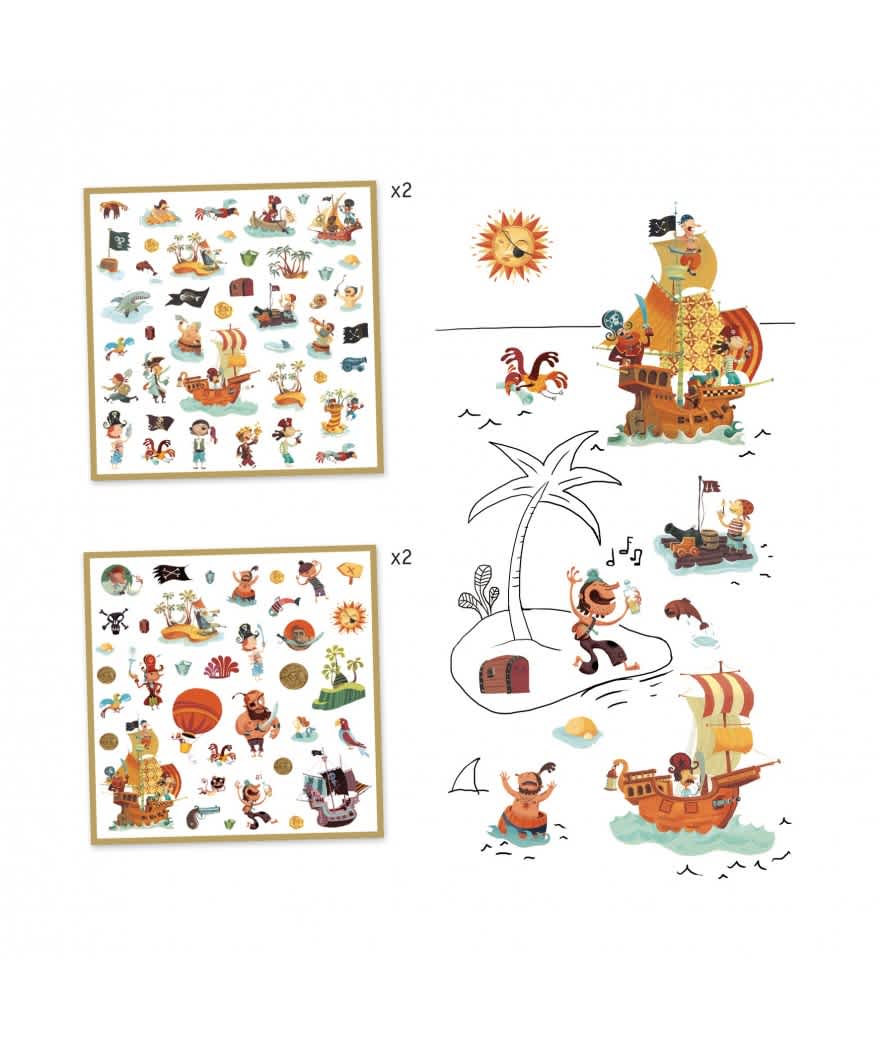 x2

x2