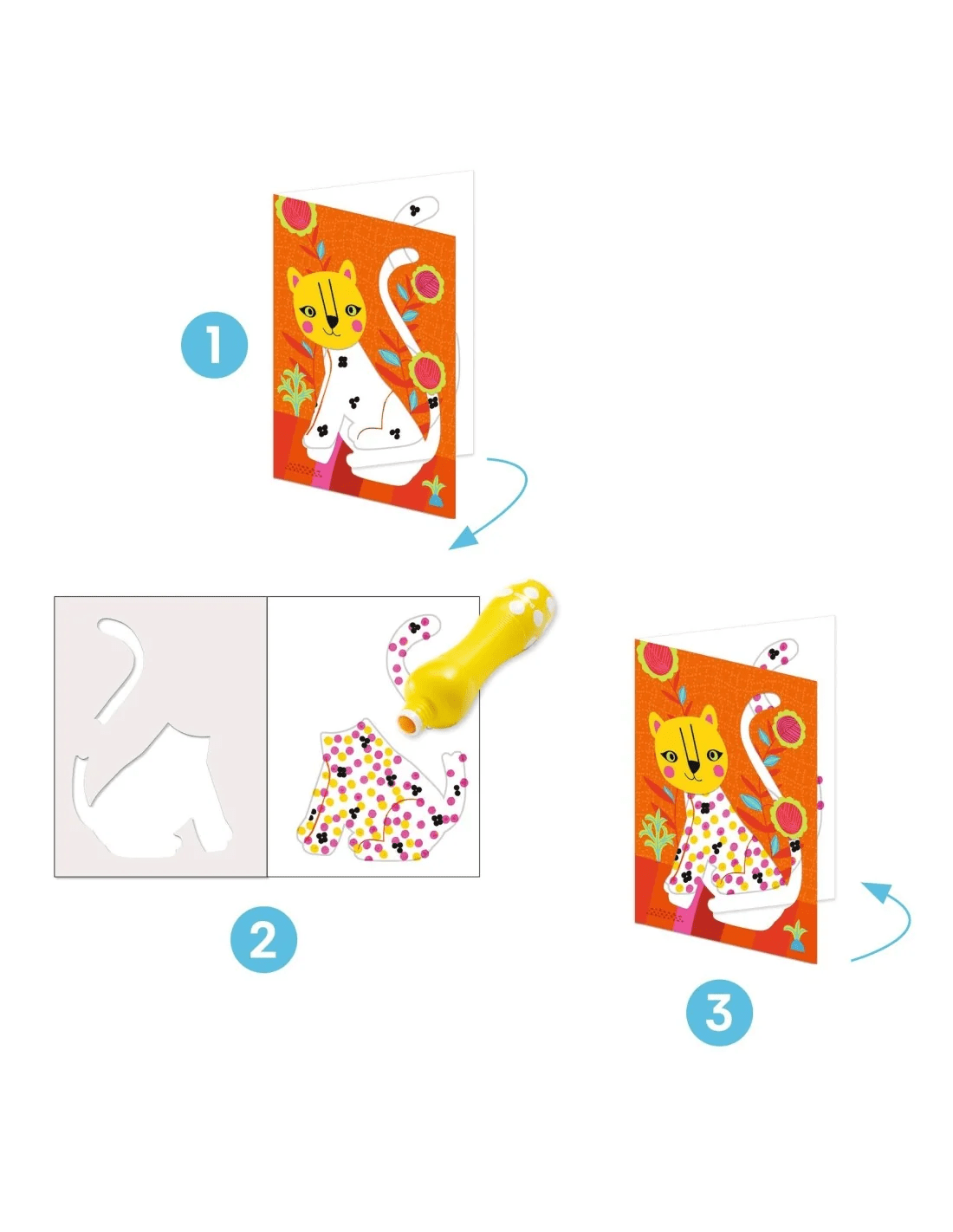 1

2

3